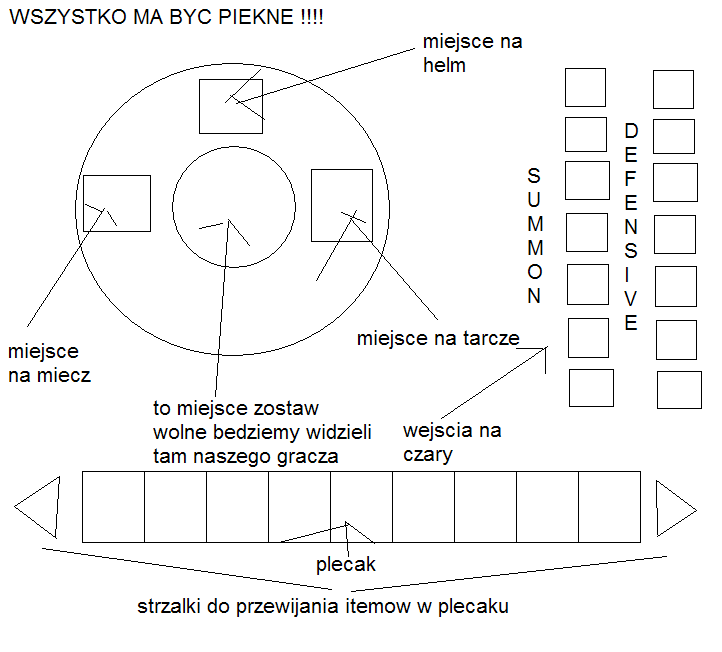 WSZYSTKO MA BYC PIEKNE !!!!

miejsce na helm

SUMMON

DEFENSIVE

miejsce na miecz

miejsce na tarcze

to miejsce zostaw wolne bedziemy widzieli tam naszego gracza

wejscia na czary

plecak

strzalki do przewijania itemow w plecaku